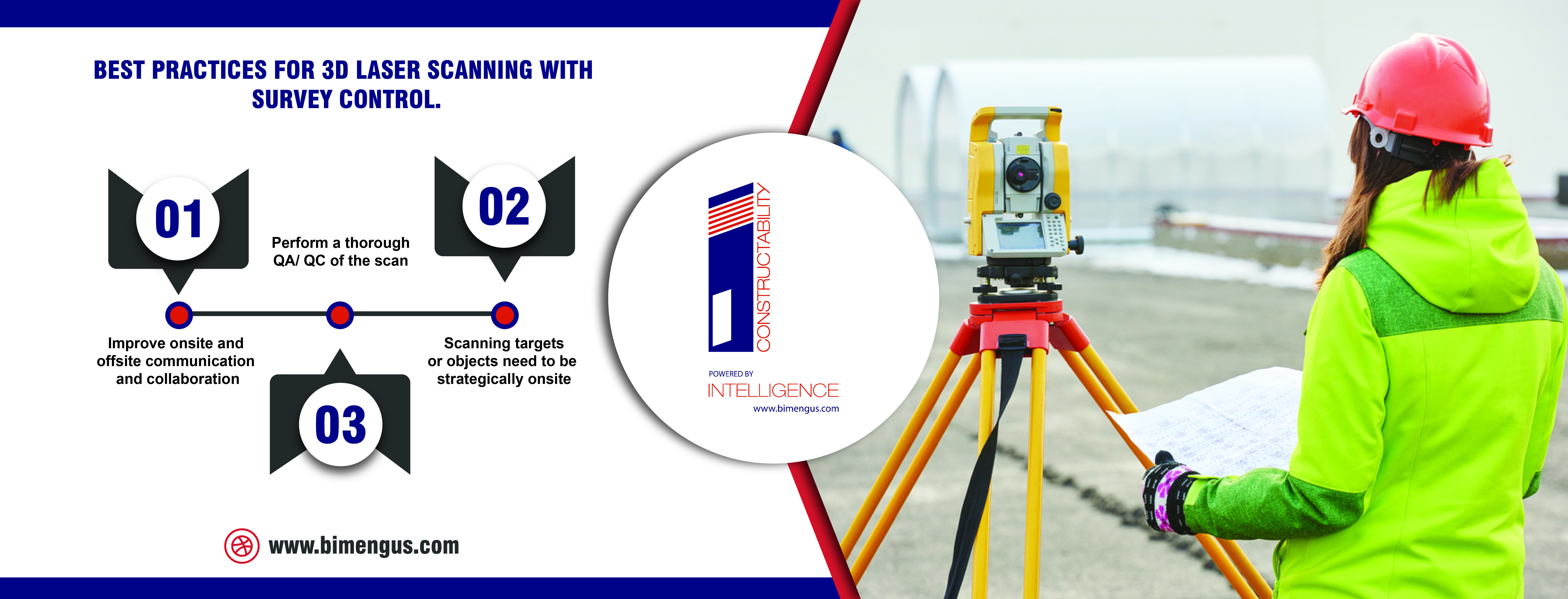 BEST PRACTICES FOR 3D LASER SCANNING WITH SURVEY CONTROL.

01

Improve onsite and offsite communication and collaboration

Perform a thorough QA/ QC of the scan

03

02

Scanning targets or objects need to be strategically onsite

www.bimengus.com

CONSTRUCTABILITY

POWERED BY

INTELLIGENCE

www.bimengus.com