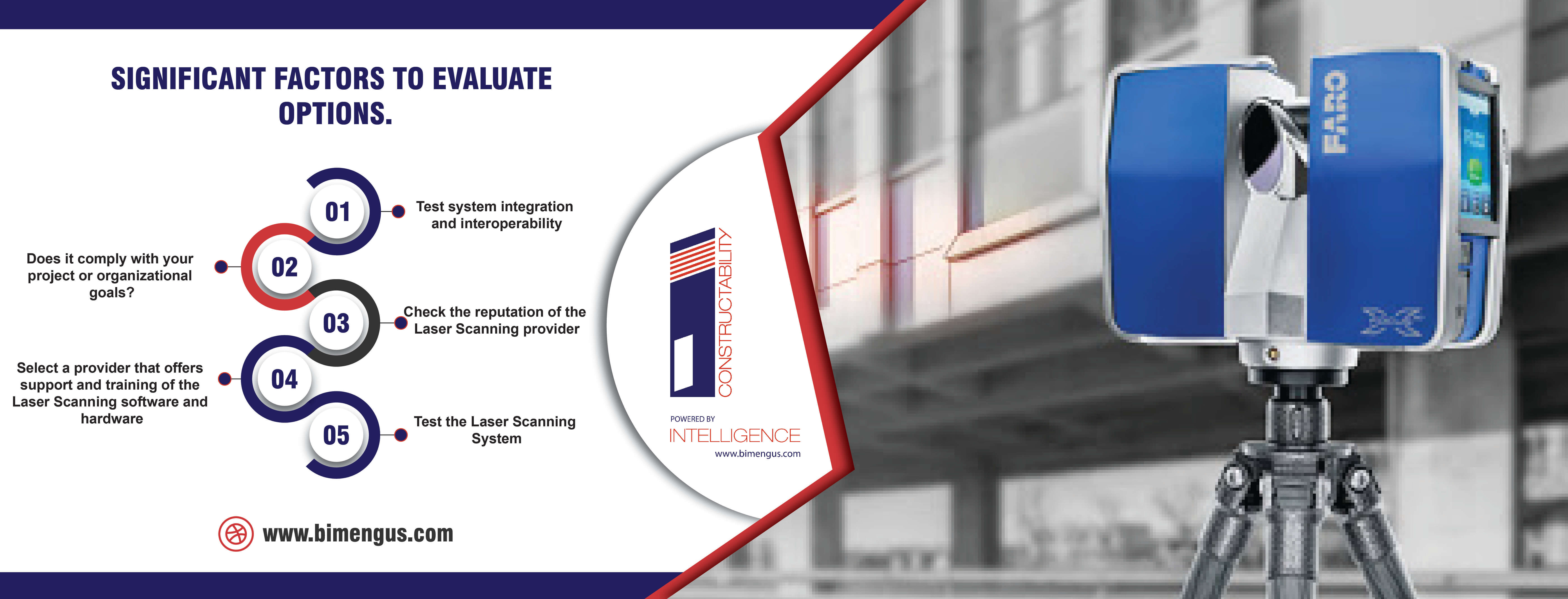 SIGNIFICANT FACTORS TO EVALUATE OPTIONS.

01
Test system integration and interoperability

02
Does it comply with your project or organizational goals?

03
Check the reputation of the Laser Scanning provider

04
Select a provider that offers support and training of the Laser Scanning software and hardware

05
Test the Laser Scanning System

www.bimengus.com

CONSTRUCTABILITY
POWERED BY
INTELLIGENCE
www.bimengus.com

FARO